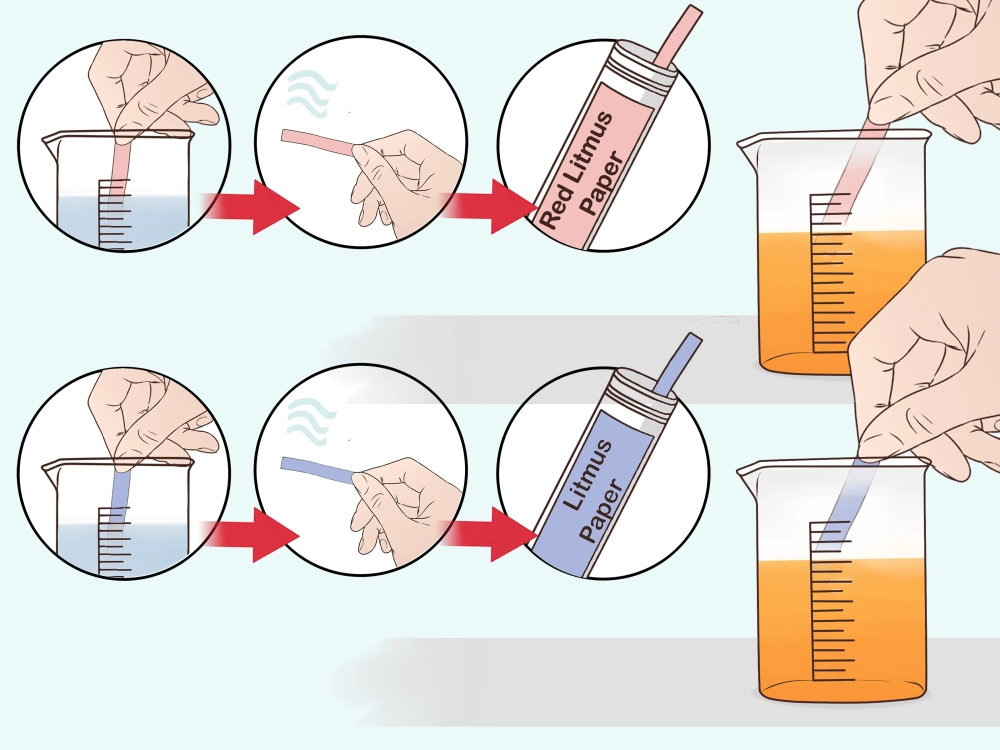 Red Litmus Paper

Litmus Paper